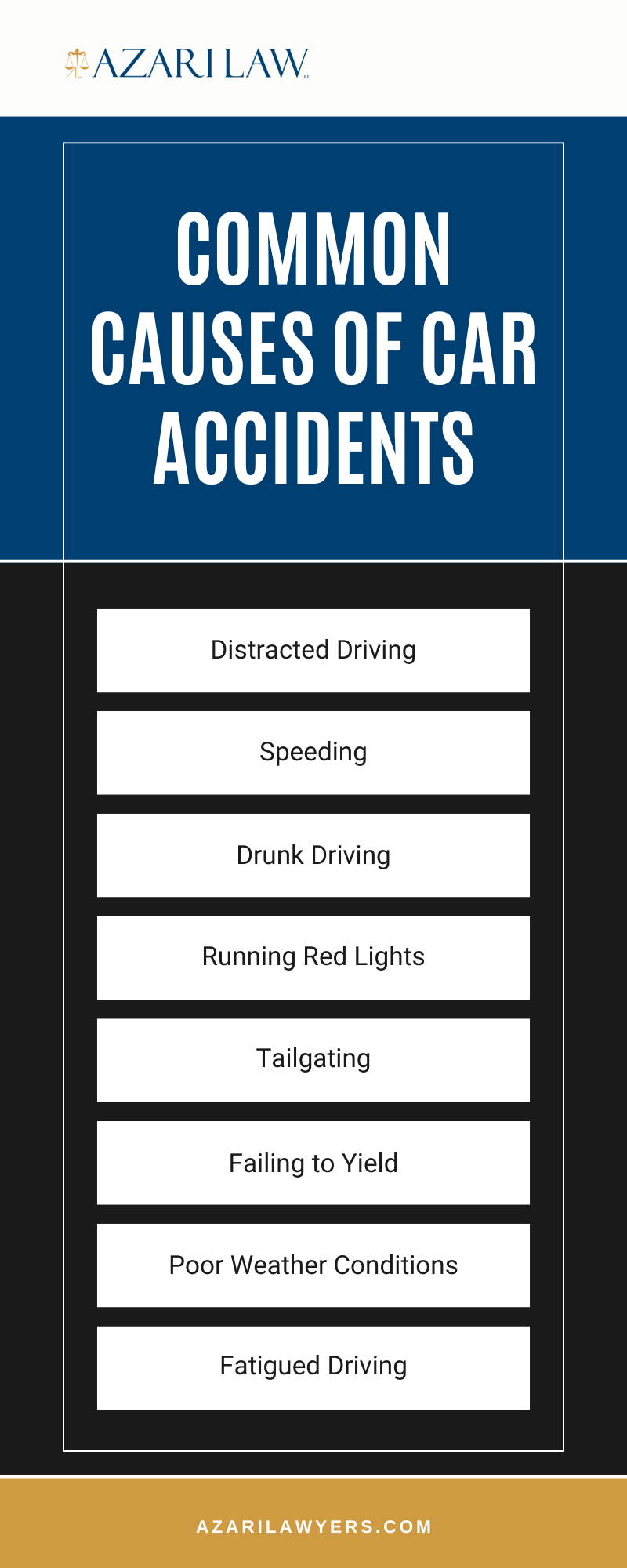 AZARI LAW

COMMON CAUSES OF CAR ACCIDENTS

Distracted Driving

Speeding

Drunk Driving

Running Red Lights

Tailgating

Failing to Yield

Poor Weather Conditions

Fatigued Driving

AZARILAWYERS.COM